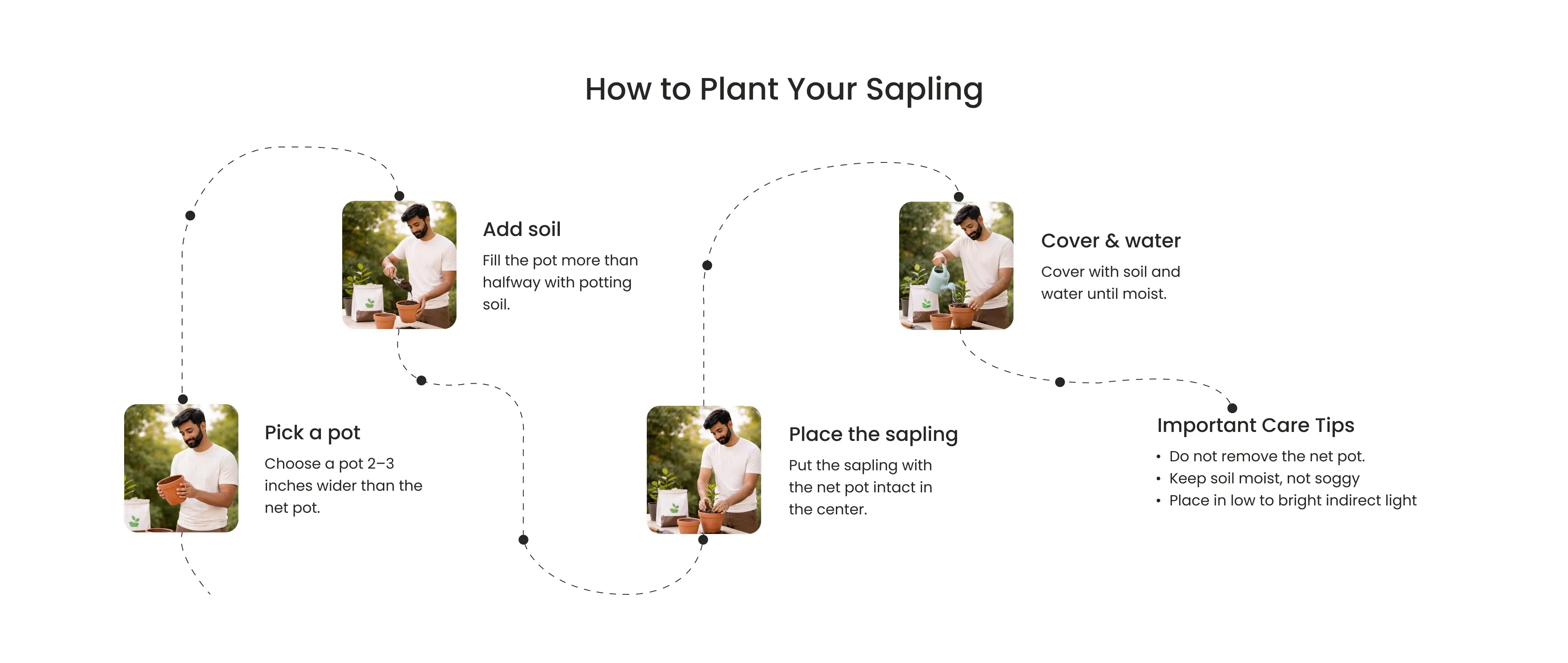 How to Plant Your Sapling

Pick a pot

Choose a pot 2–3 inches wider than the net pot.

Add soil

Fill the pot more than halfway with potting soil.

Place the sapling

Put the sapling with the net pot intact in the center.

Cover & water

Cover with soil and water until moist.

Important Care Tips

• Do not remove the net pot.
• Keep soil moist, not soggy
• Place in low to bright indirect light